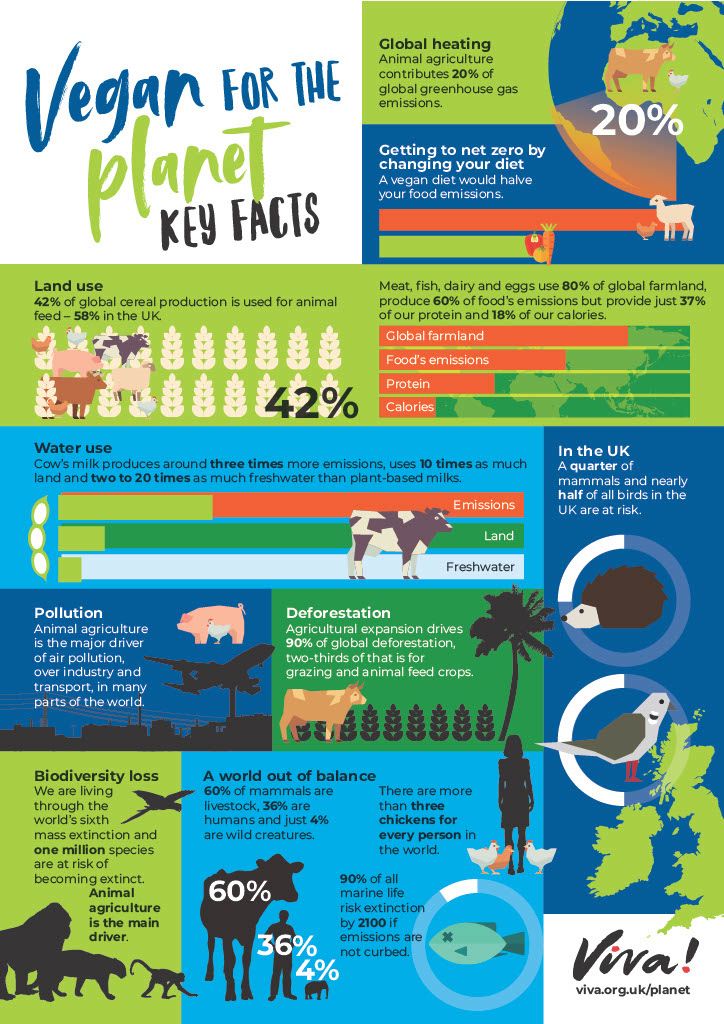 Vegan FOR THE planet KEY FACTS

Global heating
Animal agriculture contributes 20% of global greenhouse gas emissions.

20%

Getting to net zero by changing your diet
A vegan diet would halve your food emissions.

Land use
42% of global cereal production is used for animal feed – 58% in the UK.

42%

Meat, fish, dairy and eggs use 80% of global farmland, produce 60% of food's emissions but provide just 37% of our protein and 18% of our calories.

Global farmland
Food's emissions
Protein
Calories

Water use
Cow's milk produces around three times more emissions, uses 10 times as much land and two to 20 times as much freshwater than plant-based milks.

Emissions
Land
Freshwater

In the UK
A quarter of mammals and nearly half of all birds in the UK are at risk.

Pollution
Animal agriculture is the major driver of air pollution, over industry and transport, in many parts of the world.

Deforestation
Agricultural expansion drives 90% of global deforestation, two-thirds of that is for grazing and animal feed crops.

Biodiversity loss
We are living through the world's sixth mass extinction and one million species are at risk of becoming extinct. Animal agriculture is the main driver.

A world out of balance
60% of mammals are livestock, 36% are humans and just 4% are wild creatures.

There are more than three chickens for every person in the world.

60%
36%
4%

90% of all marine life risk extinction by 2100 if emissions are not curbed.

Viva!
viva.org.uk/planet