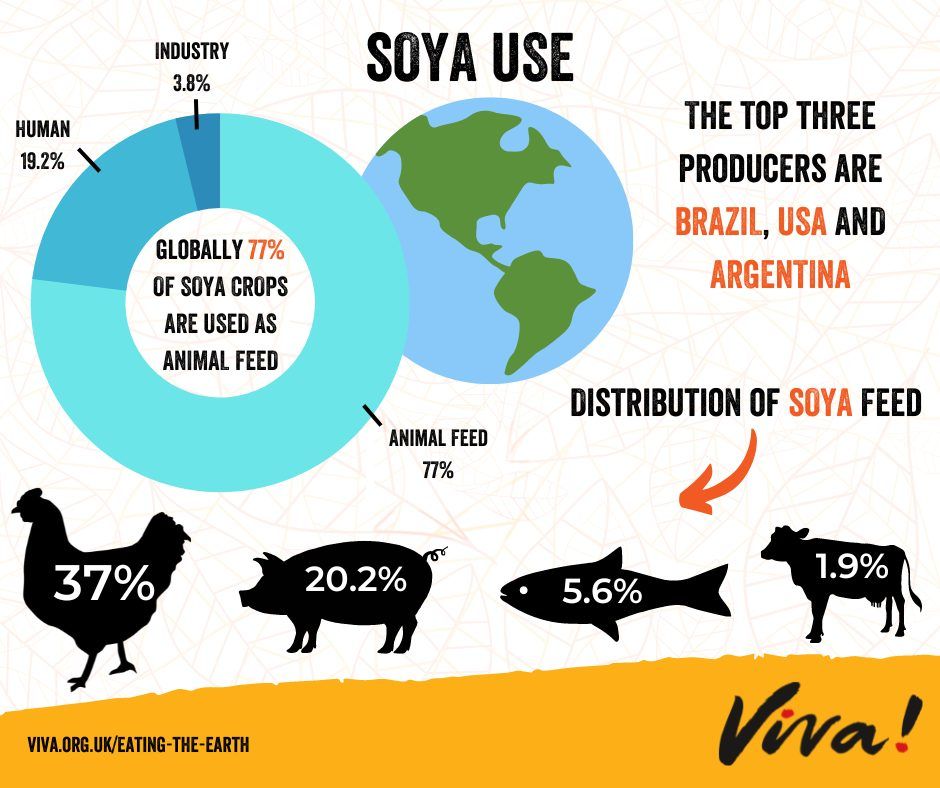 SOYA USE

INDUSTRY
3.8%

HUMAN
19.2%

GLOBALLY 77% OF SOYA CROPS ARE USED AS ANIMAL FEED

ANIMAL FEED
77%

THE TOP THREE PRODUCERS ARE BRAZIL, USA AND ARGENTINA

DISTRIBUTION OF SOYA FEED

37%

20.2%

5.6%

1.9%

VIVA.ORG.UK/EATING-THE-EARTH

Viva!