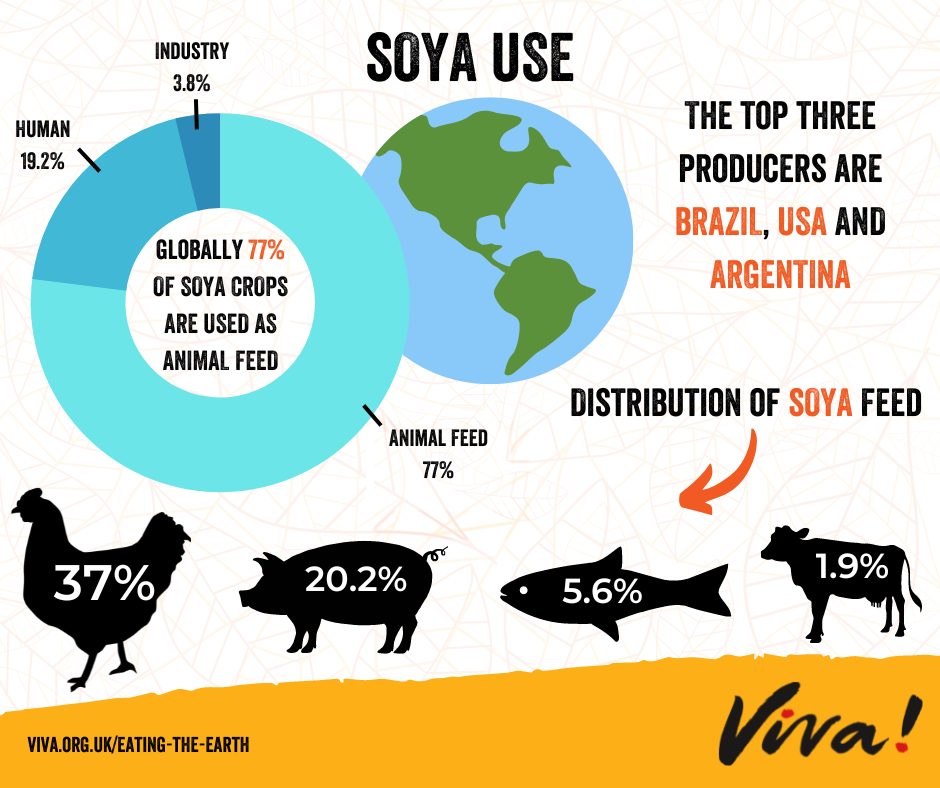 SOYA USE

INDUSTRY
3.8%

HUMAN
19.2%

GLOBALLY 77% OF SOYA CROPS ARE USED AS ANIMAL FEED

ANIMAL FEED
77%

THE TOP THREE PRODUCERS ARE BRAZIL, USA AND ARGENTINA

DISTRIBUTION OF SOYA FEED

37%

20.2%

5.6%

1.9%

VIVA.ORG.UK/EATING-THE-EARTH

Viva!