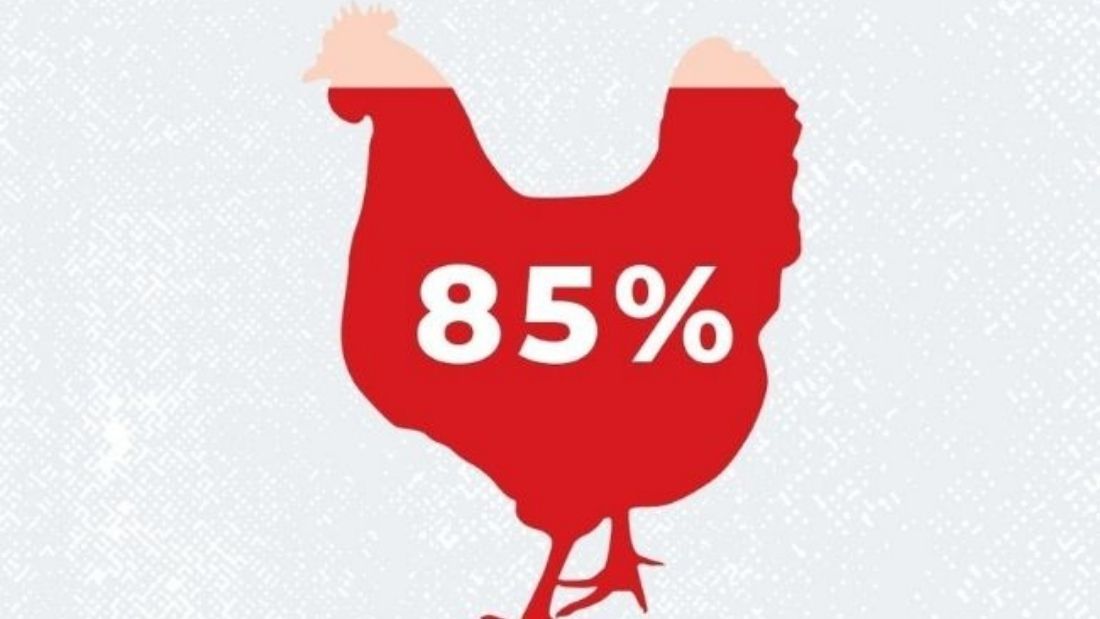 85%