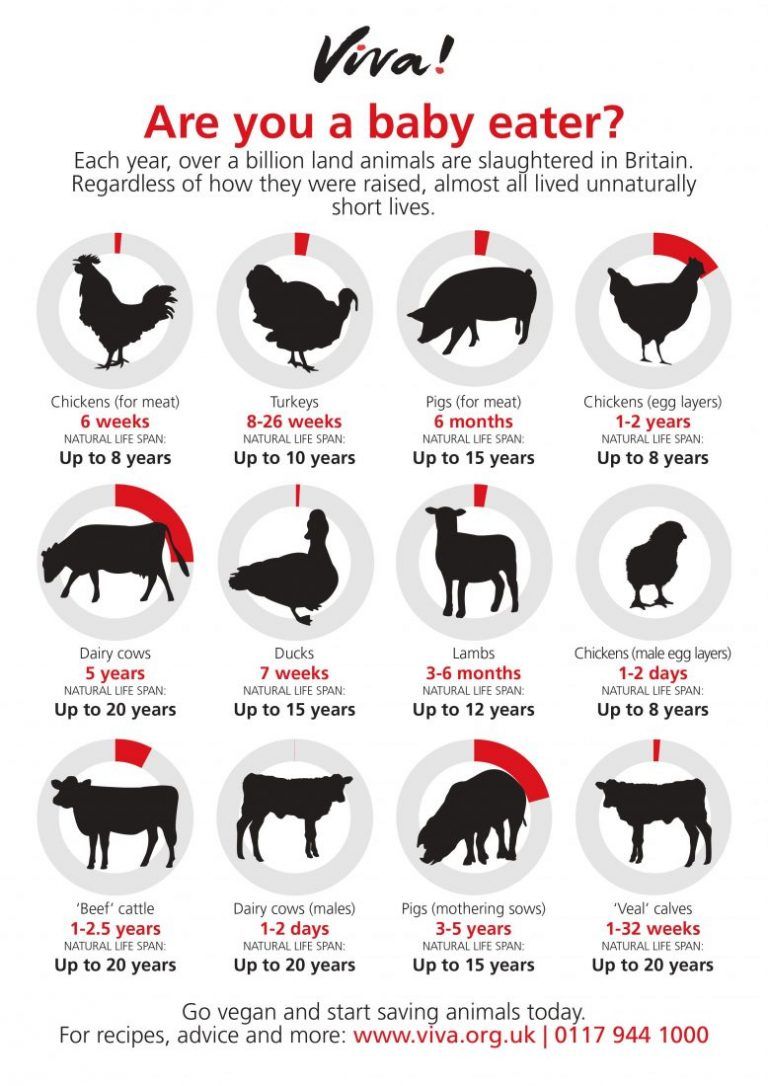 Viva!

Are you a baby eater?

Each year, over a billion land animals are slaughtered in Britain. Regardless of how they were raised, almost all lived unnaturally short lives.

Chickens (for meat)
6 weeks
NATURAL LIFE SPAN:
Up to 8 years

Turkeys
8-26 weeks
NATURAL LIFE SPAN:
Up to 10 years

Pigs (for meat)
6 months
NATURAL LIFE SPAN:
Up to 15 years

Chickens (egg layers)
1-2 years
NATURAL LIFE SPAN:
Up to 8 years

Dairy cows
5 years
NATURAL LIFE SPAN:
Up to 20 years

Ducks
7 weeks
NATURAL LIFE SPAN:
Up to 15 years

Lambs
3-6 months
NATURAL LIFE SPAN:
Up to 12 years

Chickens (male egg layers)
1-2 days
NATURAL LIFE SPAN:
Up to 8 years

'Beef' cattle
1-2.5 years
NATURAL LIFE SPAN:
Up to 20 years

Dairy cows (males)
1-2 days
NATURAL LIFE SPAN:
Up to 20 years

Pigs (mothering sows)
3-5 years
NATURAL LIFE SPAN:
Up to 15 years

'Veal' calves
1-32 weeks
NATURAL LIFE SPAN:
Up to 20 years

Go vegan and start saving animals today.
For recipes, advice and more: www.viva.org.uk | 0117 944 1000